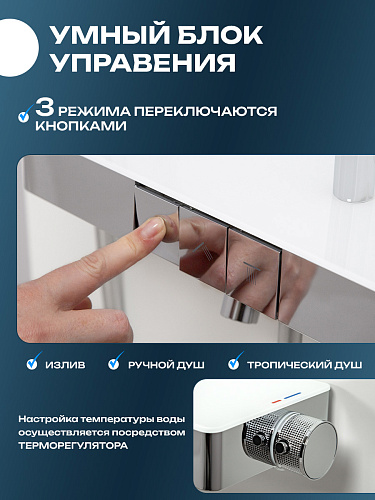 УМНЫЙ БЛОК УПРАВЕНИЯ

3 РЕЖИМА ПЕРЕКЛЮЧАЮТСЯ КНОПКАМИ

ИЗЛИВ

РУЧНОЙ ДУШ

ТРОПИЧЕСКИЙ ДУШ

Настройка температуры воды осуществляется посредством ТЕРМОРЕГУЛЯТОРА