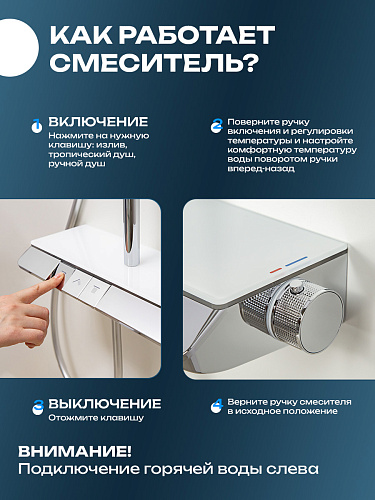 КАК РАБОТАЕТ СМЕСИТЕЛЬ?

1 ВКЛЮЧЕНИЕ
Нажмите на нужную клавишу: излив, тропический душ, ручной душ

2 Поверните ручку включения и регулировки температуры и настройте комфортную температуру воды поворотом ручки вперед-назад

3 ВЫКЛЮЧЕНИЕ
Отожмите клавишу

4 Верните ручку смесителя в исходное положение

ВНИМАНИЕ!
Подключение горячей воды слева