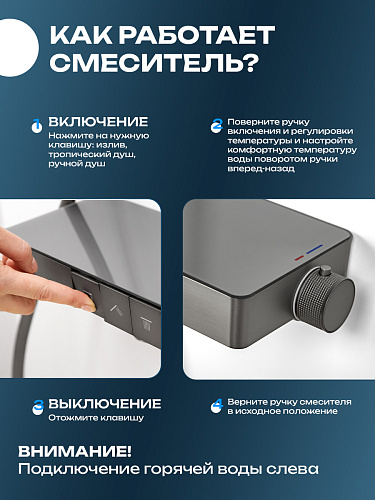 КАК РАБОТАЕТ СМЕСИТЕЛЬ?

1 ВКЛЮЧЕНИЕ
Нажмите на нужную клавишу: излив, тропический душ, ручной душ

2 Поверните ручку включения и регулировки температуры и настройте комфортную температуру воды поворотом ручки вперед-назад

3 ВЫКЛЮЧЕНИЕ
Отожмите клавишу

4 Верните ручку смесителя в исходное положение

ВНИМАНИЕ!
Подключение горячей воды слева